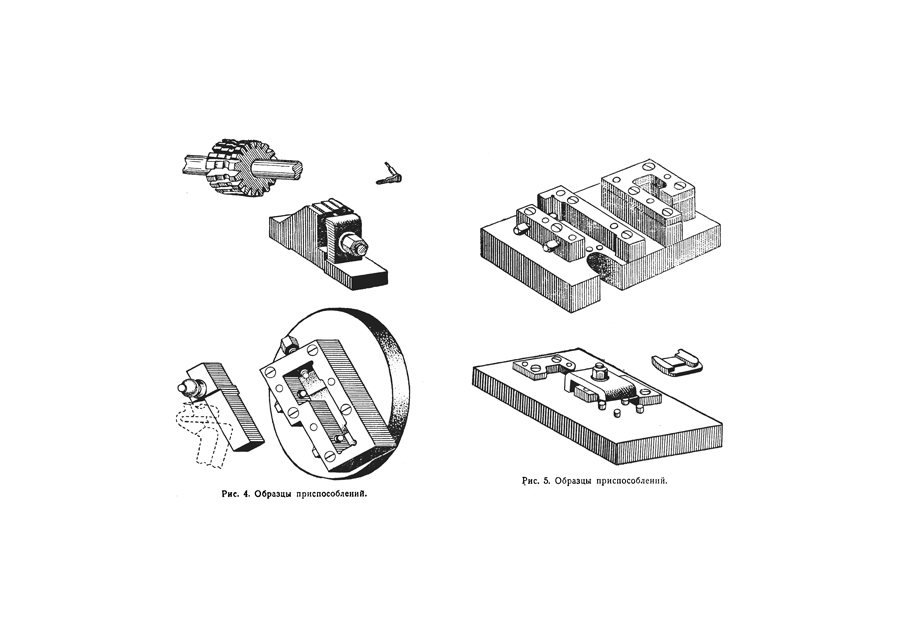 Рис. 4. Образцы приспособлений.

Рис. 5. Образцы приспособлений.